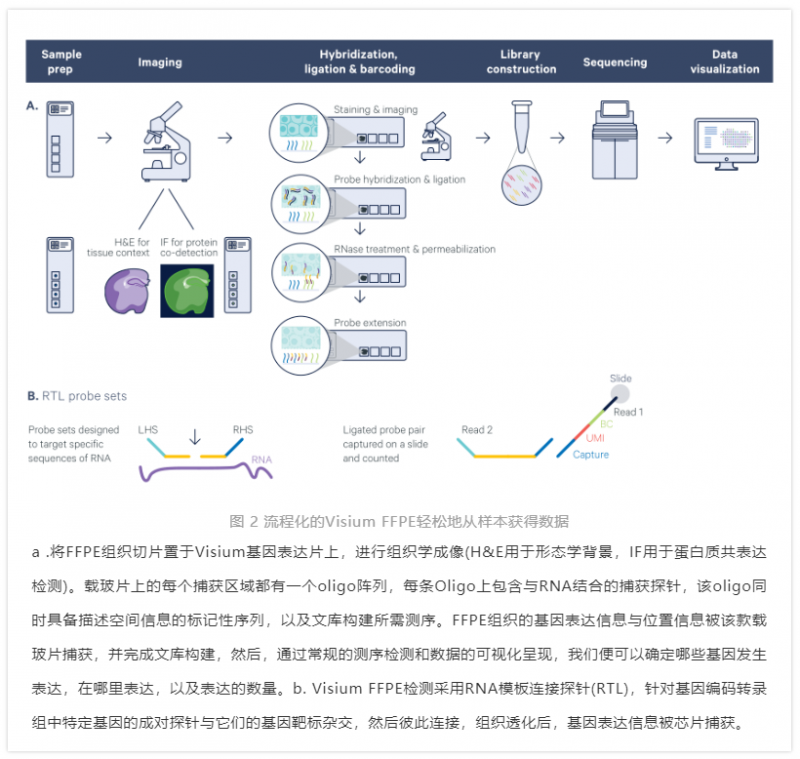 Sample prep

Imaging

Hybridization, ligation & barcoding

Library construction

Sequencing

Data visualization

A.

H&E for tissue context

IF for protein co-detection

Staining & imaging

Probe hybridization & ligation

RNase treatment & permeabilization

Probe extension

B. RTL probe sets

Probe sets designed to target specific sequences of RNA

LHS

RHS

RNA

Ligated probe pair captured on a slide and counted

Read 2

Slide

Read 1

BC

UMI

Capture

图 2 流程化的Visium FFPE轻松地从样本获得数据

a .将FFPE组织切片置于Visium基因表达片上，进行组织学成像(H&E用于形态学背景，IF用于蛋白质共表达检测)。载玻片上的每个捕获区域都有一个oligo阵列，每条Oligo上包含与RNA结合的捕获探针，该oligo同时具备描述空间信息的标记性序列，以及文库构建所需测序。FFPE组织的基因表达信息与位置信息被该款载玻片捕获，并完成文库构建，然后，通过常规的测序检测和数据的可视化呈现，我们便可以确定哪些基因发生表达，在哪里表达，以及表达的数量。b. Visium FFPE检测采用RNA模板连接探针(RTL)，针对基因编码转录组中特定基因的成对探针与它们的基因靶标杂交，然后彼此连接，组织透化后，基因表达信息被芯片捕获。